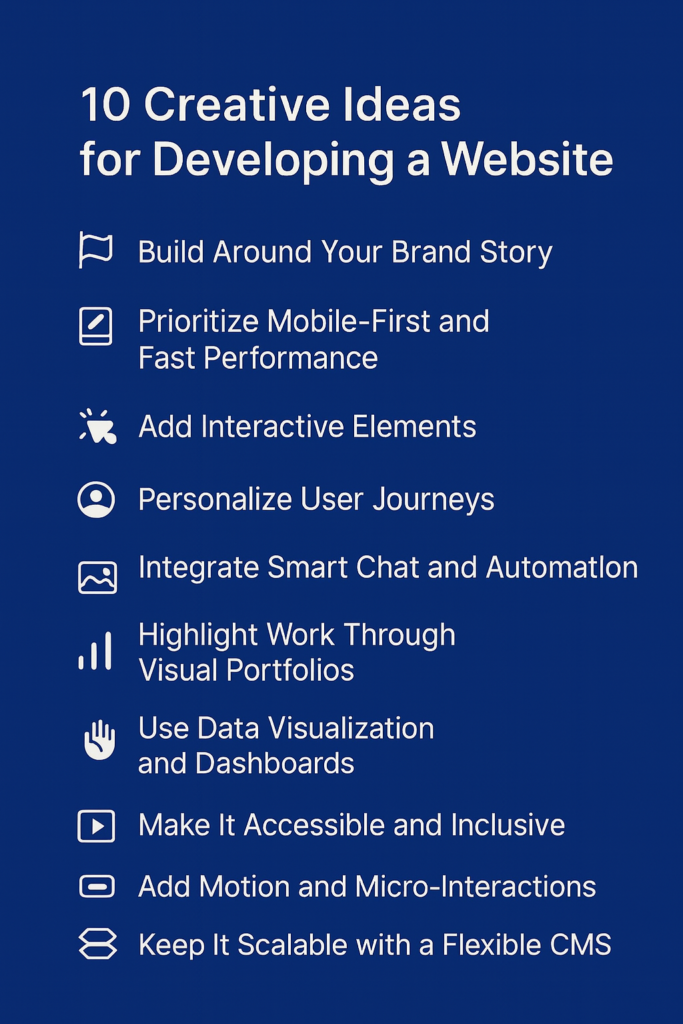 10 Creative Ideas for Developing a Website

Build Around Your Brand Story

Prioritize Mobile-First and Fast Performance

Add Interactive Elements

Personalize User Journeys

Integrate Smart Chat and Automatlon

Highlight Work Through Visual Portfolios

Use Data Visualization and Dashboards

Make It Accessible and Inclusive

Add Motion and Micro-Interactions

Keep It Scalable with a Flexible CMS